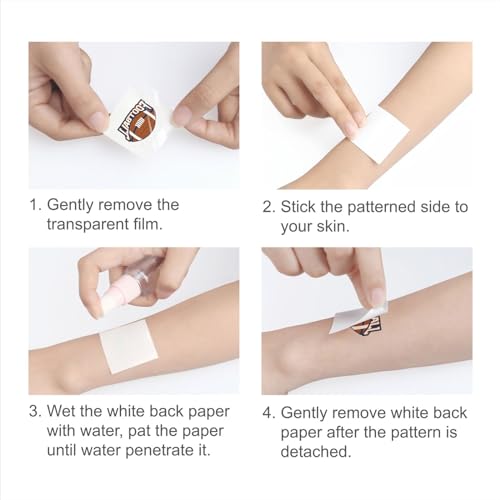 FOOTBALL

1. Gently remove the transparent film.

2. Stick the patterned side to your skin.

3. Wet the white back paper with water, pat the paper until water penetrate it.

4. Gently remove white back paper after the pattern is detached.