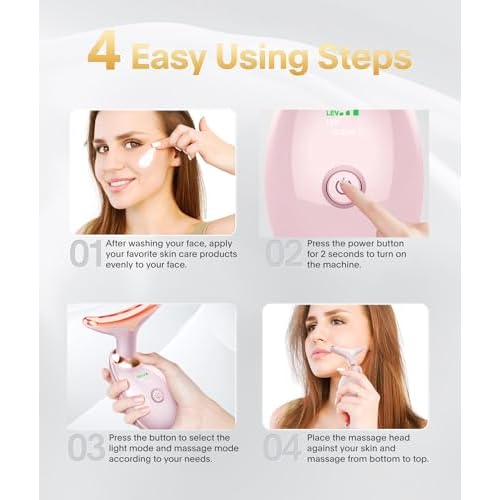 4 Easy Using Steps

LEV

01 After washing your face, apply your favorite skin care products evenly to your face.

02 Press the power button for 2 seconds to turn on the machine.

03 Press the button to select the light mode and massage mode according to your needs.

04 Place the massage head against your skin and massage from bottom to top.