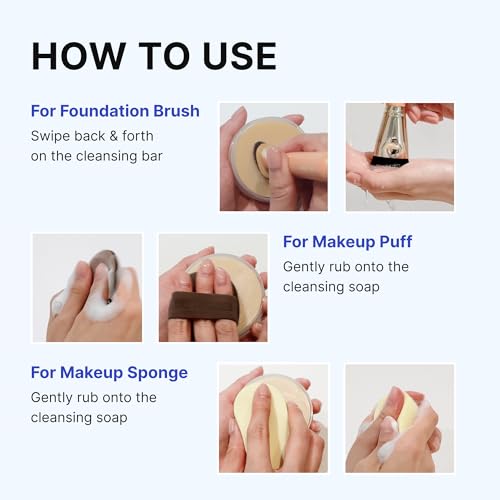 HOW TO USE

For Foundation Brush

Swipe back & forth on the cleansing bar

For Makeup Puff

Gently rub onto the cleansing soap

For Makeup Sponge

Gently rub onto the cleansing soap