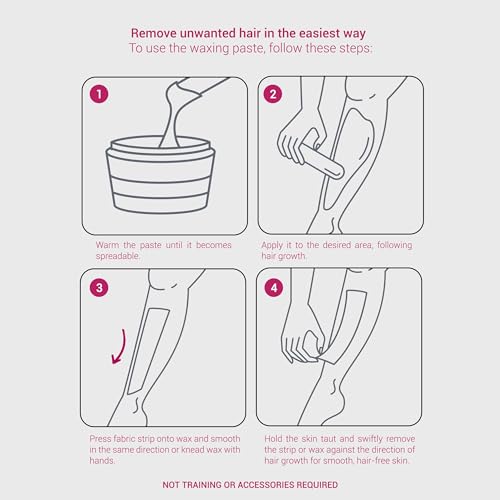 Remove unwanted hair in the easiest way
To use the waxing paste, follow these steps:

1

Warm the paste until it becomes spreadable.

2

Apply it to the desired area, following hair growth.

3

Press fabric strip onto wax and smooth in the same direction or knead wax with hands.

4

Hold the skin taut and swiftly remove the strip or wax against the direction of hair growth for smooth, hair-free skin.

NOT TRAINING OR ACCESSORIES REQUIRED