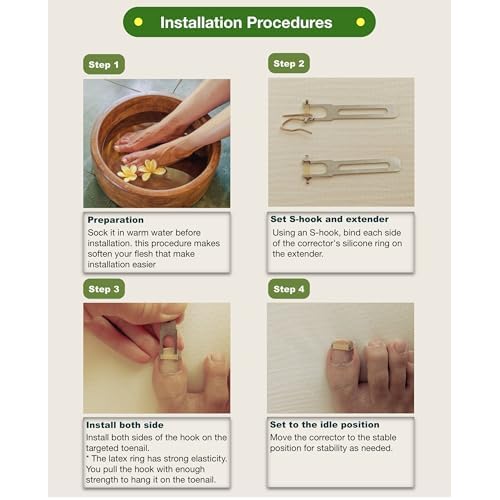 Installation Procedures

Step 1

Preparation
Sock it in warm water before installation. this procedure makes soften your flesh that make installation easier

Step 2

Set S-hook and extender
Using an S-hook, bind each side of the corrector's silicone ring on the extender.

Step 3

Install both side
Install both sides of the hook on the targeted toenail.
* The latex ring has strong elasticity. You pull the hook with enough strength to hang it on the toenail.

Step 4

Set to the idle position
Move the corrector to the stable position for stability as needed.