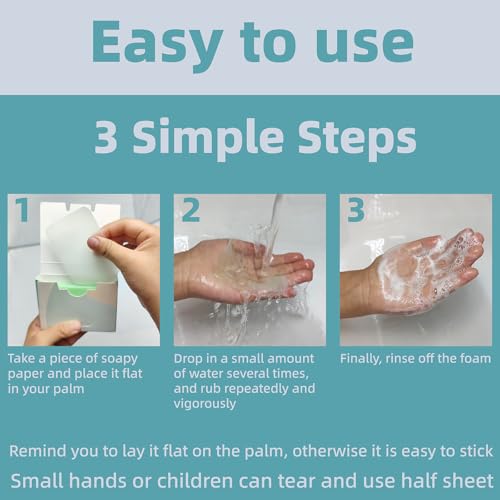 Easy to use

3 Simple Steps

1

Take a piece of soapy paper and place it flat in your palm

2

Drop in a small amount of water several times, and rub repeatedly and vigorously

3

Finally, rinse off the foam

Remind you to lay it flat on the palm, otherwise it is easy to stick

Small hands or children can tear and use half sheet