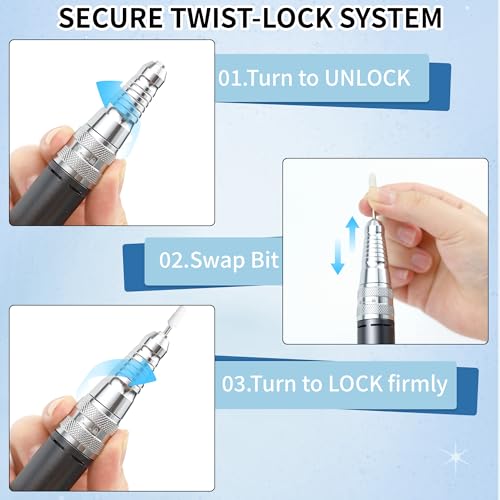 SECURE TWIST-LOCK SYSTEM

01.Turn to UNLOCK

02.Swap Bit

03.Turn to LOCK firmly