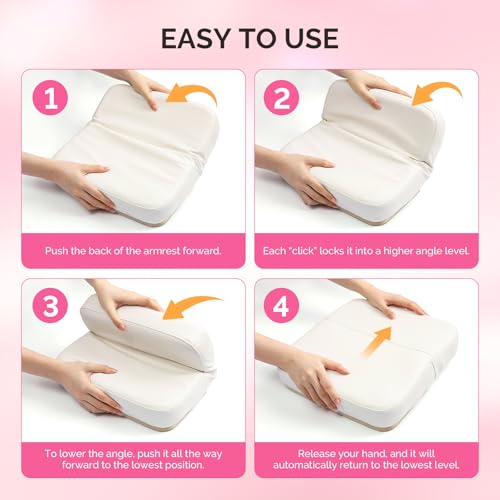 EASY TO USE

1

Push the back of the armrest forward.

2

Each "click" locks it into a higher angle level.

3

To lower the angle, push it all the way forward to the lowest position.

4

Release your hand, and it will automatically return to the lowest level.