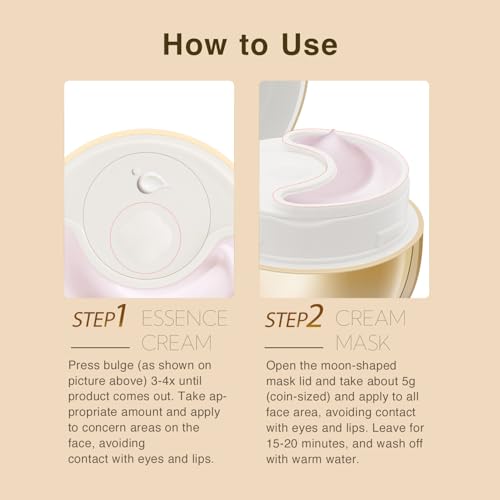 How to Use

STEP1 ESSENCE CREAM

Press bulge (as shown on picture above) 3-4x until product comes out. Take appropriate amount and apply to concern areas on the face, avoiding contact with eyes and lips.

STEP2 CREAM MASK

Open the moon-shaped mask lid and take about 5g (coin-sized) and apply to all face area, avoiding contact with eyes and lips. Leave for 15-20 minutes, and wash off with warm water.