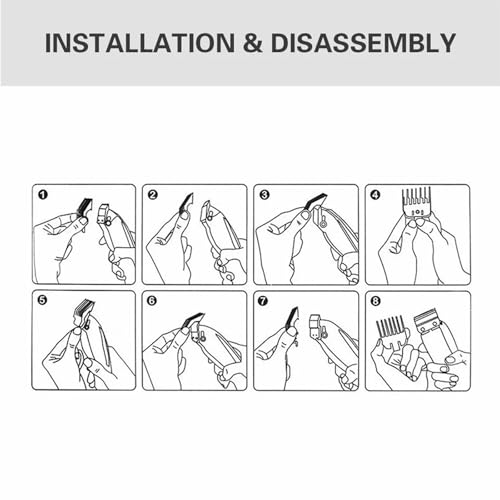 INSTALLATION & DISASSEMBLY

1

2

3

4

5

6

7

8