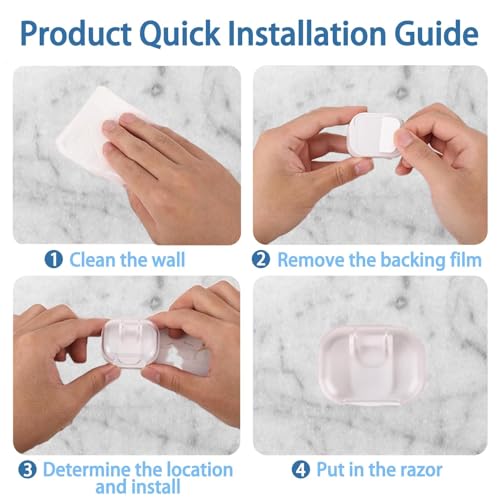 Product Quick Installation Guide

1 Clean the wall

2 Remove the backing film

3 Determine the location and install

4 Put in the razor