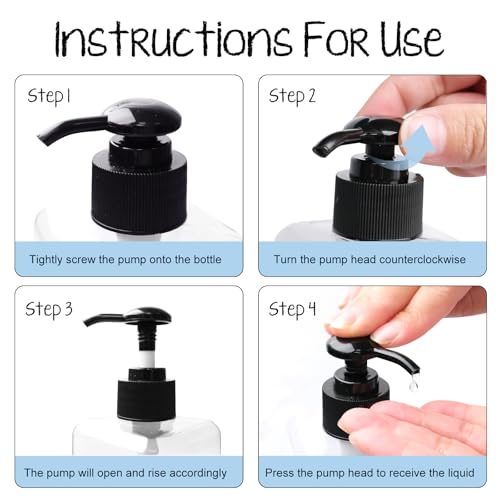 Instructions For Use

Step 1

Tightly screw the pump onto the bottle

Step 2

Turn the pump head counterclockwise

Step 3

The pump will open and rise accordingly

Step 4

Press the pump head to receive the liquid