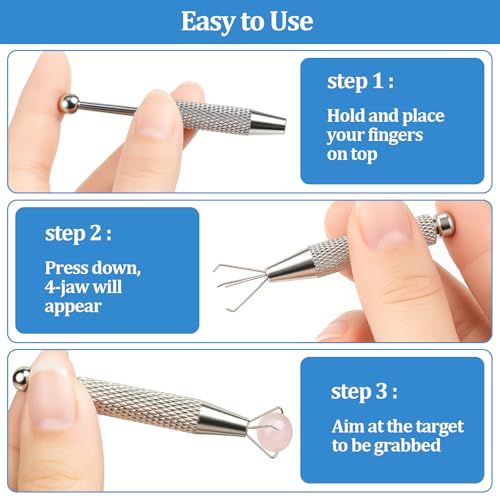 Easy to Use

step 1 :

Hold and place your fingers on top

step 2 :

Press down, 4-jaw will appear

step 3 :

Aim at the target to be grabbed