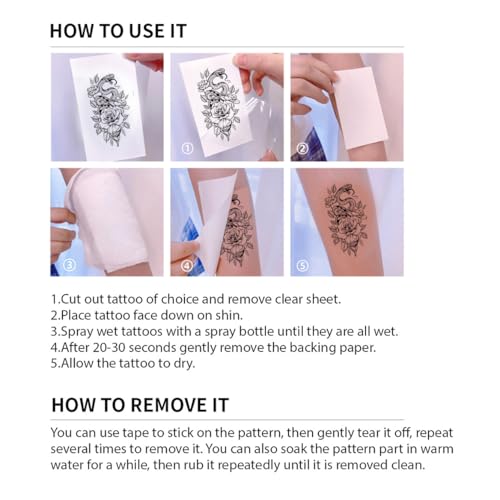 HOW TO USE IT

①

②

③

④

⑤

1.Cut out tattoo of choice and remove clear sheet.
2.Place tattoo face down on shin.
3.Spray wet tattoos with a spray bottle until they are all wet.
4.After 20-30 seconds gently remove the backing paper.
5.Allow the tattoo to dry.

HOW TO REMOVE IT

You can use tape to stick on the pattern, then gently tear it off, repeat several times to remove it. You can also soak the pattern part in warm water for a while, then rub it repeatedly until it is removed clean.