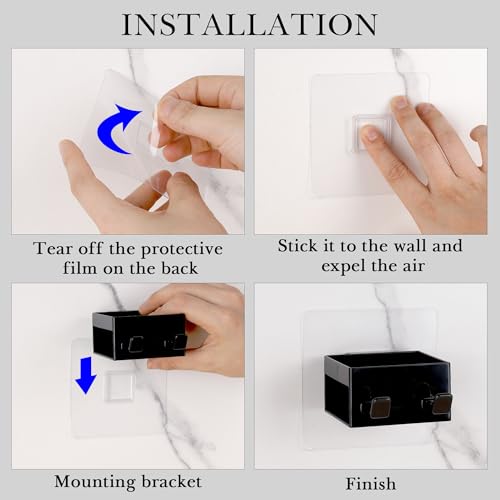 INSTALLATION

Tear off the protective film on the back

Stick it to the wall and expel the air

Mounting bracket

Finish