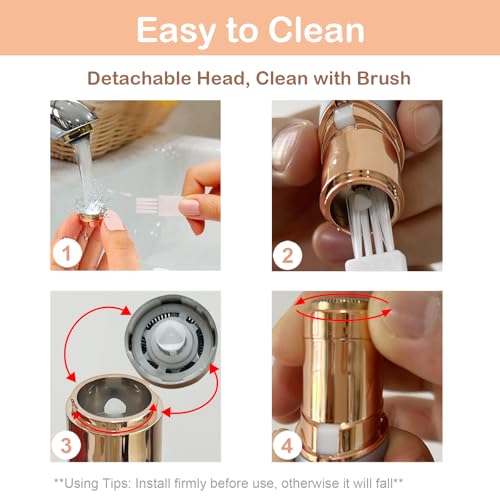 Easy to Clean

Detachable Head, Clean with Brush

1

2

3

4

**Using Tips: Install firmly before use, otherwise it will fall**