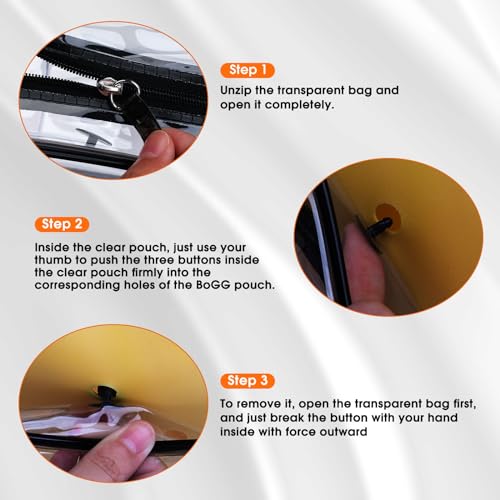 Step 1

Unzip the transparent bag and open it completely.

Step 2

Inside the clear pouch, just use your thumb to push the three buttons inside the clear pouch firmly into the corresponding holes of the BoGG pouch.

Step 3

To remove it, open the transparent bag first, and just break the button with your hand inside with force outward