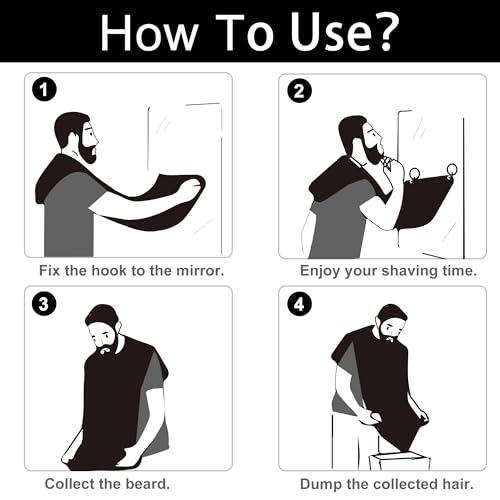 How To Use?

1

Fix the hook to the mirror.

2

Enjoy your shaving time.

3

Collect the beard.

4

Dump the collected hair.