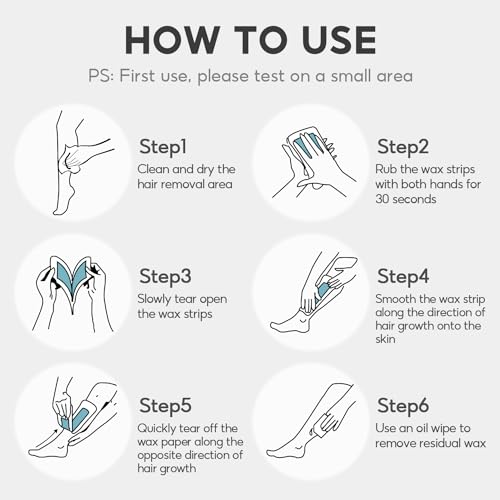 HOW TO USE

PS: First use, please test on a small area

Step1
Clean and dry the hair removal area

Step2
Rub the wax strips with both hands for 30 seconds

Step3
Slowly tear open the wax strips

Step4
Smooth the wax strip along the direction of hair growth onto the skin

Step5
Quickly tear off the wax paper along the opposite direction of hair growth

Step6
Use an oil wipe to remove residual wax