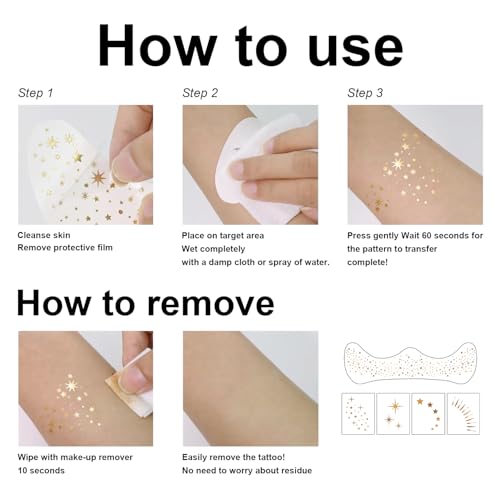 How to use

Step 1

Cleanse skin
Remove protective film

Step 2

Place on target area
Wet completely
with a damp cloth or spray of water.

Step 3

Press gently Wait 60 seconds for the pattern to transfer complete!

How to remove

Wipe with make-up remover
10 seconds

Easily remove the tattoo!
No need to worry about residue