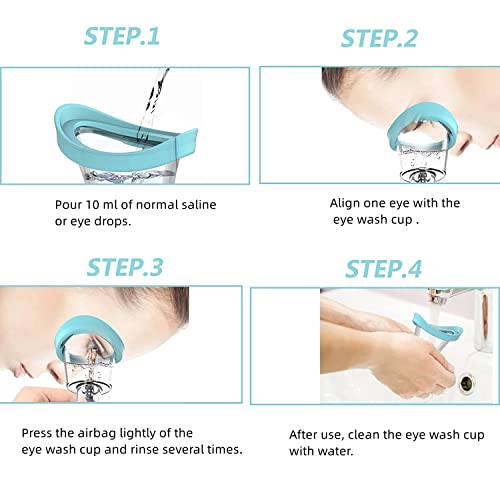 STEP.1

Pour 10 ml of normal saline or eye drops.

STEP.2

Align one eye with the eye wash cup .

STEP.3

Press the airbag lightly of the eye wash cup and rinse several times.

STEP.4

After use, clean the eye wash cup with water.