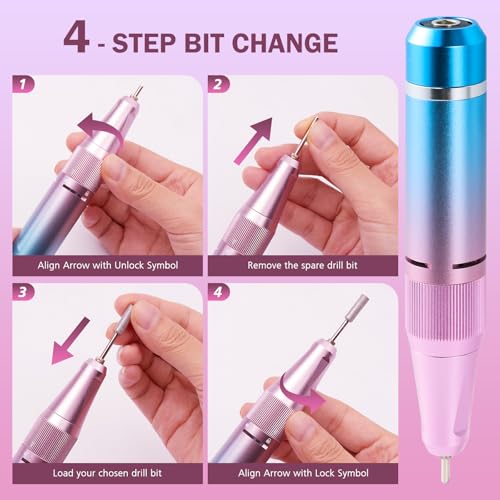 4 - STEP BIT CHANGE

1
Align Arrow with Unlock Symbol

2
Remove the spare drill bit

3
Load your chosen drill bit

4
Align Arrow with Lock Symbol