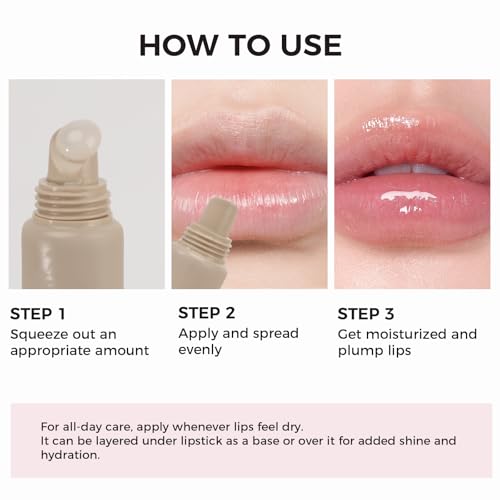 HOW TO USE

STEP 1
Squeeze out an appropriate amount

STEP 2
Apply and spread evenly

STEP 3
Get moisturized and plump lips

For all-day care, apply whenever lips feel dry.
It can be layered under lipstick as a base or over it for added shine and hydration.