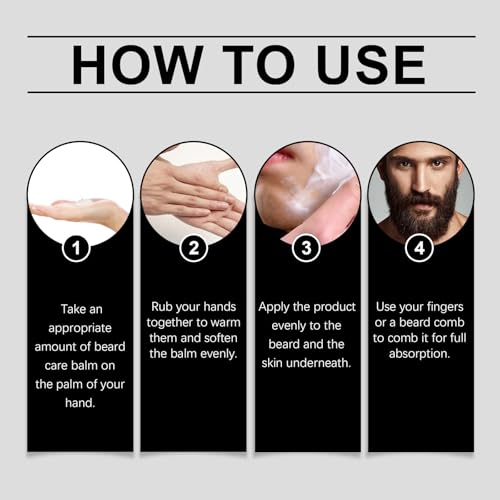 HOW TO USE

1

Take an appropriate amount of beard care balm on the palm of your hand.

2

Rub your hands together to warm them and soften the balm evenly.

3

Apply the product evenly to the beard and the skin underneath.

4

Use your fingers or a beard comb to comb it for full absorption.