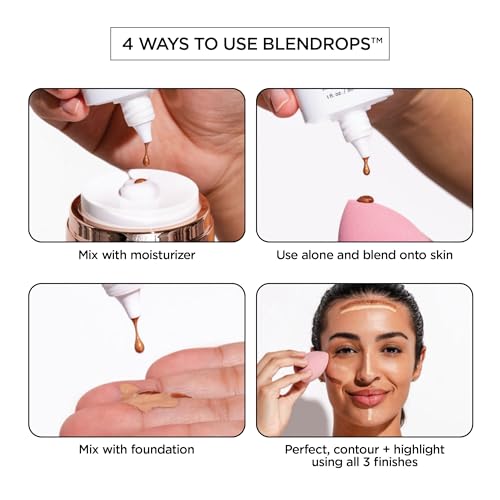 4 WAYS TO USE BLENDROPS™

Mix with moisturizer

Use alone and blend onto skin

Mix with foundation

Perfect, contour + highlight using all 3 finishes