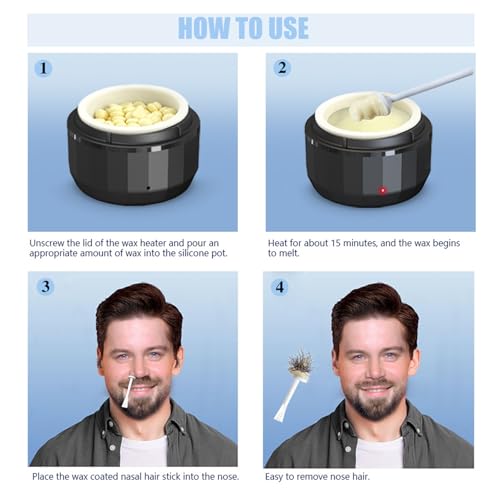 HOW TO USE

1

Unscrew the lid of the wax heater and pour an appropriate amount of wax into the silicone pot.

2

Heat for about 15 minutes, and the wax begins to melt.

3

Place the wax coated nasal hair stick into the nose.

4

Easy to remove nose hair.