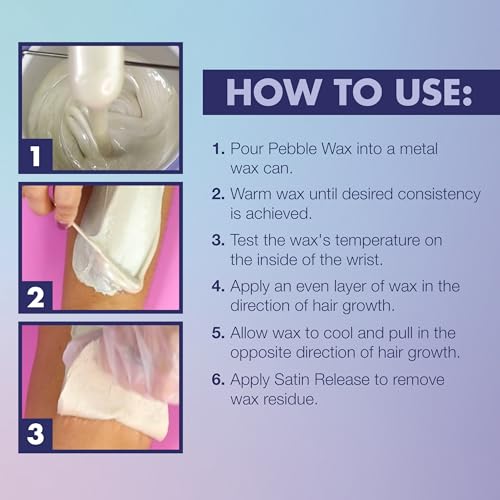 1

2

3

HOW TO USE:

1. Pour Pebble Wax into a metal wax can.

2. Warm wax until desired consistency is achieved.

3. Test the wax's temperature on the inside of the wrist.

4. Apply an even layer of wax in the direction of hair growth.

5. Allow wax to cool and pull in the opposite direction of hair growth.

6. Apply Satin Release to remove wax residue.