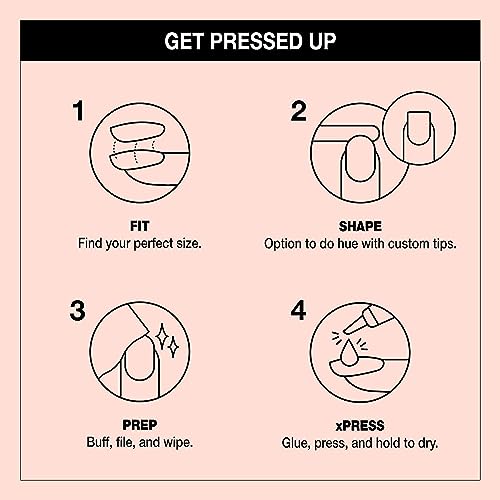 GET PRESSED UP

1

FIT
Find your perfect size.

2

SHAPE
Option to do hue with custom tips.

3

PREP
Buff, file, and wipe.

4

xPRESS
Glue, press, and hold to dry.