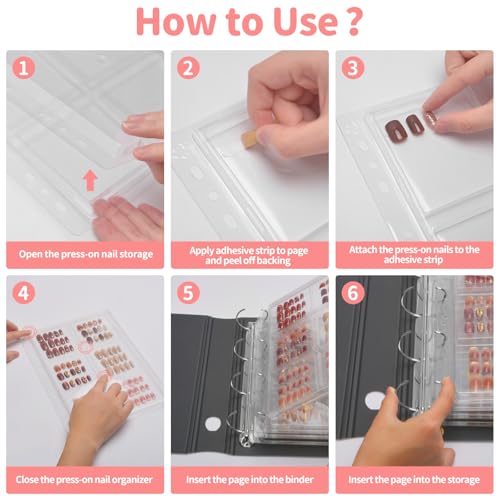 How to Use ?

1

Open the press-on nail storage

2

Apply adhesive strip to page and peel off backing

3

Attach the press-on nails to the adhesive strip

4

Close the press-on nail organizer

5

Insert the page into the binder

6

Insert the page into the storage