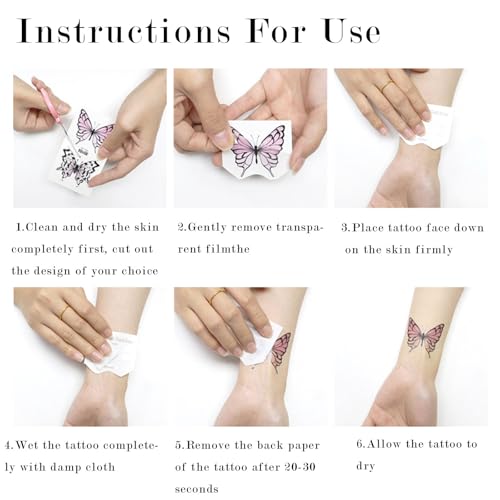 Instructions For Use

1.Clean and dry the skin completely first, cut out the design of your choice

2.Gently remove transparent filmthe

3.Place tattoo face down on the skin firmly

4.Wet the tattoo completely with damp cloth

5.Remove the back paper of the tattoo after 20-30 seconds

6.Allow the tattoo to dry