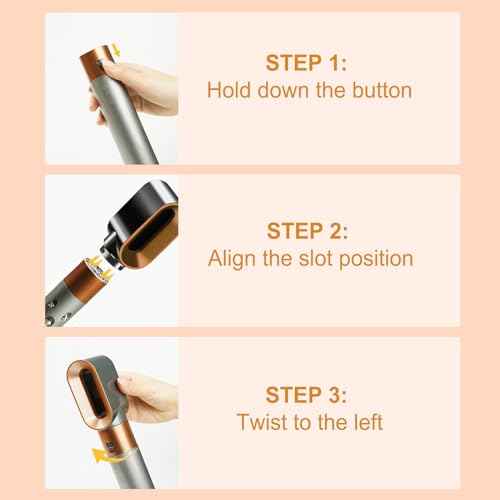 STEP 1:
Hold down the button

STEP 2:
Align the slot position

STEP 3:
Twist to the left