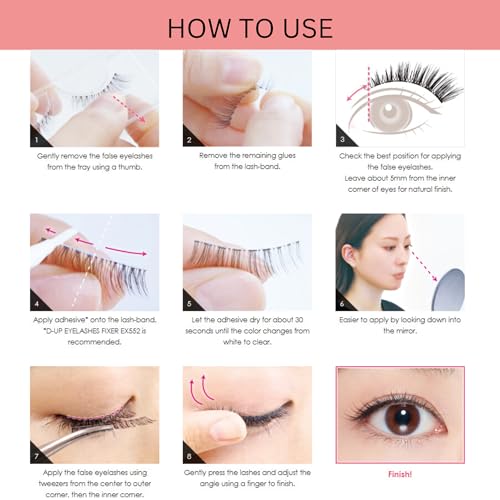 HOW TO USE

1
Gently remove the false eyelashes from the tray using a thumb.

2
Remove the remaining glues from the lash-band.

3
Check the best position for applying the false eyelashes. Leave about 5mm from the inner corner of eyes for natural finish.

4
Apply adhesive* onto the lash-band. *D-UP EYELASHES FIXER EX552 is recommended.

5
Let the adhesive dry for about 30 seconds until the color changes from white to clear.

6
Easier to apply by looking down into the mirror.

7
Apply the false eyelashes using tweezers from the center to outer corner, then the inner corner.

8
Gently press the lashes and adjust the angle using a finger to finish.

Finish!