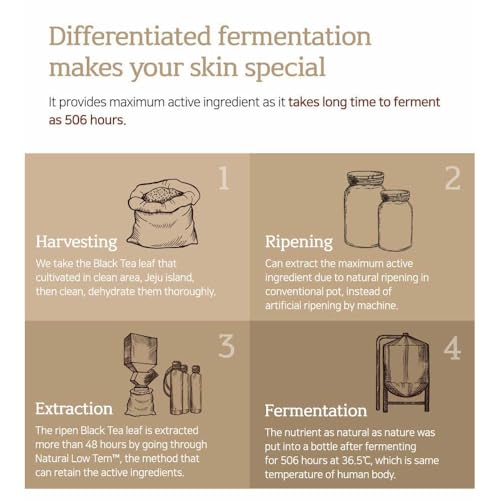 Differentiated fermentation makes your skin special

It provides maximum active ingredient as it takes long time to ferment as 506 hours.

1

Harvesting

We take the Black Tea leaf that cultivated in clean area, Jeju island, then clean, dehydrate them thoroughly.

2

Ripening

Can extract the maximum active ingredient due to natural ripening in conventional pot, instead of artificial ripening by machine.

3

Extraction

The ripen Black Tea leaf is extracted more than 48 hours by going through Natural Low Tem™, the method that can retain the active ingredients.

4

Fermentation

The nutrient as natural as nature was put into a bottle after fermenting for 506 hours at 36.5℃, which is same temperature of human body.