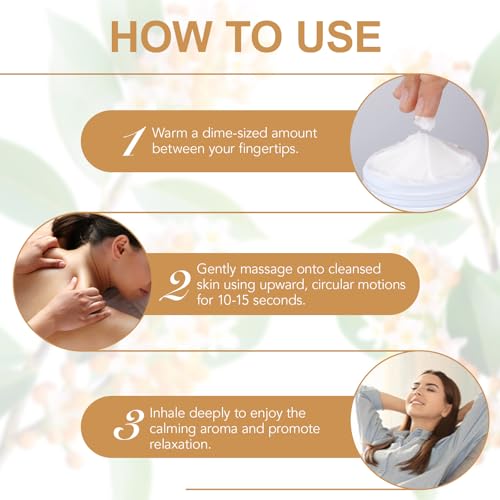 HOW TO USE

1 Warm a dime-sized amount between your fingertips.

2 Gently massage onto cleansed skin using upward, circular motions for 10-15 seconds.

3 Inhale deeply to enjoy the calming aroma and promote relaxation.