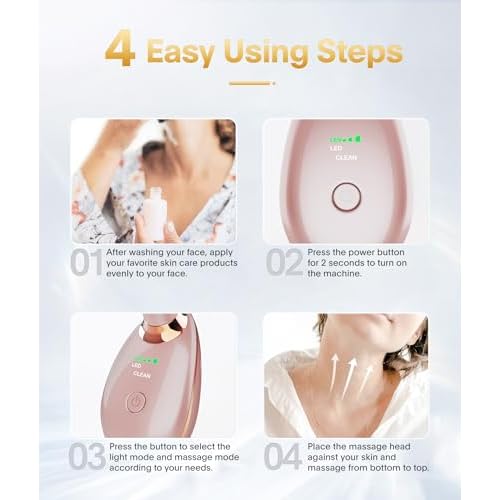 4 Easy Using Steps

LED
CLEAN

01 After washing your face, apply your favorite skin care products evenly to your face.

02 Press the power button for 2 seconds to turn on the machine.

LED
CLEAN

03 Press the button to select the light mode and massage mode according to your needs.

04 Place the massage head against your skin and massage from bottom to top.