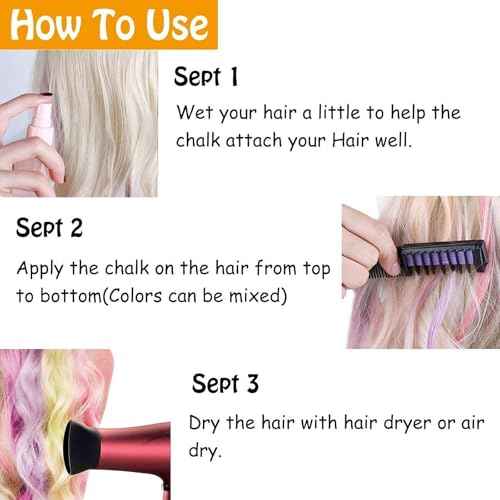 How To Use

Sept 1

Wet your hair a little to help the chalk attach your Hair well.

Sept 2

Apply the chalk on the hair from top to bottom(Colors can be mixed)

Sept 3

Dry the hair with hair dryer or air dry.