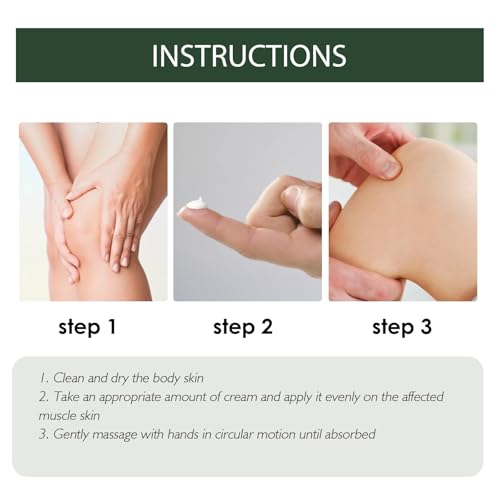 INSTRUCTIONS

step 1

step 2

step 3

1. Clean and dry the body skin
2. Take an appropriate amount of cream and apply it evenly on the affected muscle skin
3. Gently massage with hands in circular motion until absorbed