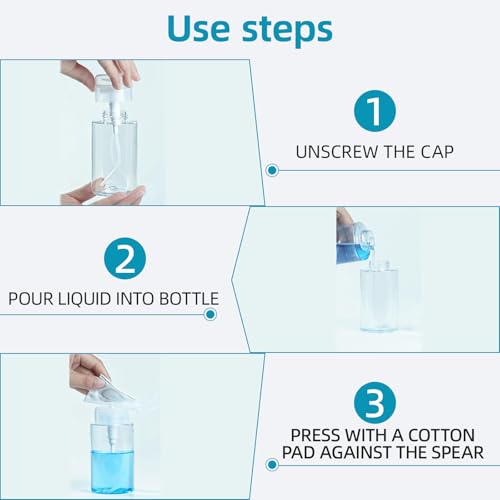 Use steps

1

UNSCREW THE CAP

2

POUR LIQUID INTO BOTTLE

3

PRESS WITH A COTTON PAD AGAINST THE SPEAR