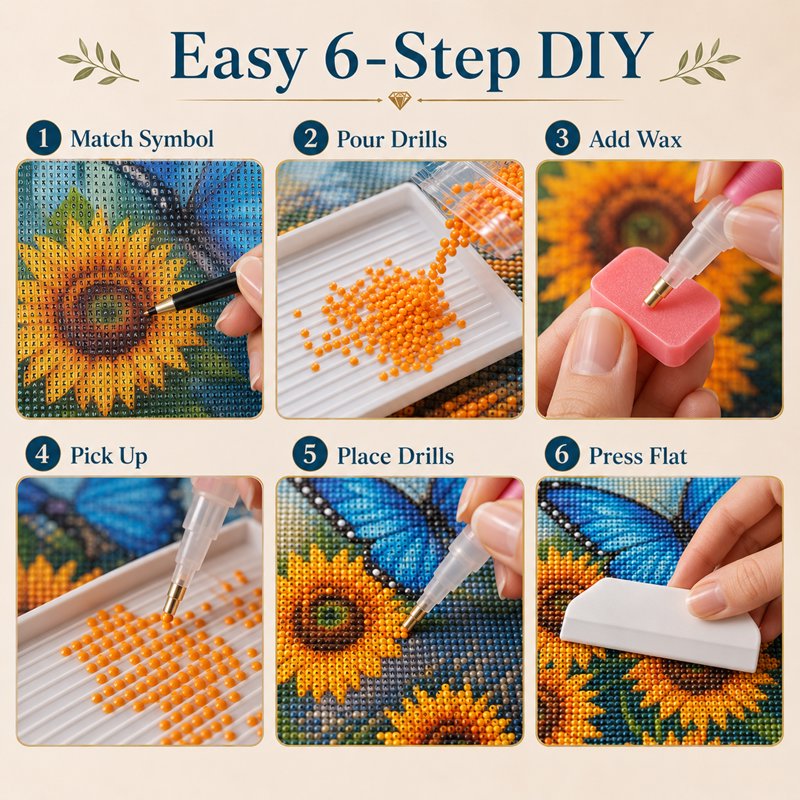 Easy 6-Step DIY

1 Match Symbol

2 Pour Drills

3 Add Wax

4 Pick Up

5 Place Drills

6 Press Flat