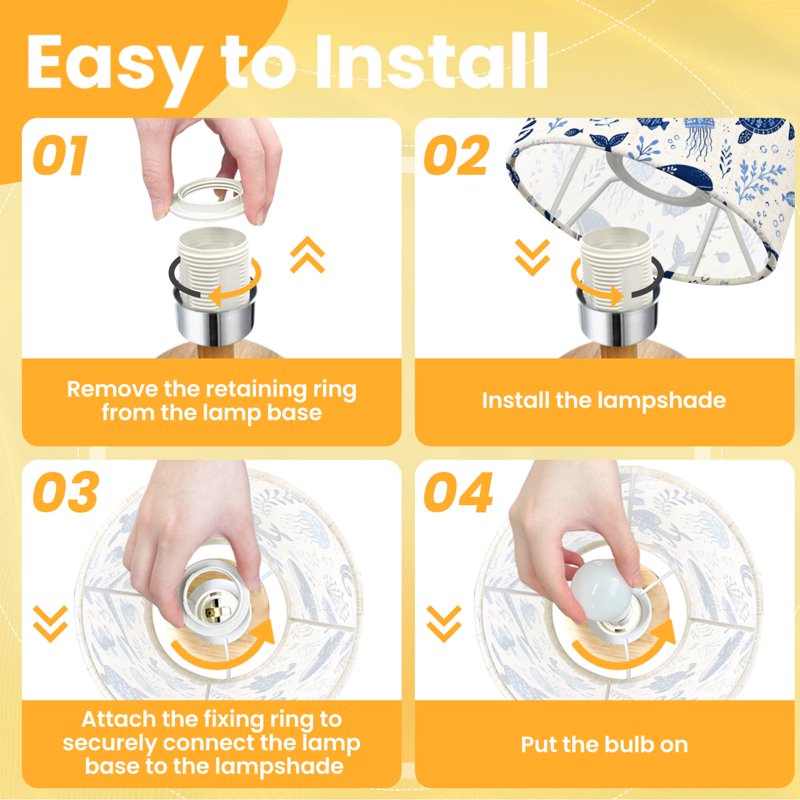 Easy to Install

01

Remove the retaining ring from the lamp base

02

Install the lampshade

03

Attach the fixing ring to securely connect the lamp base to the lampshade

04

Put the bulb on