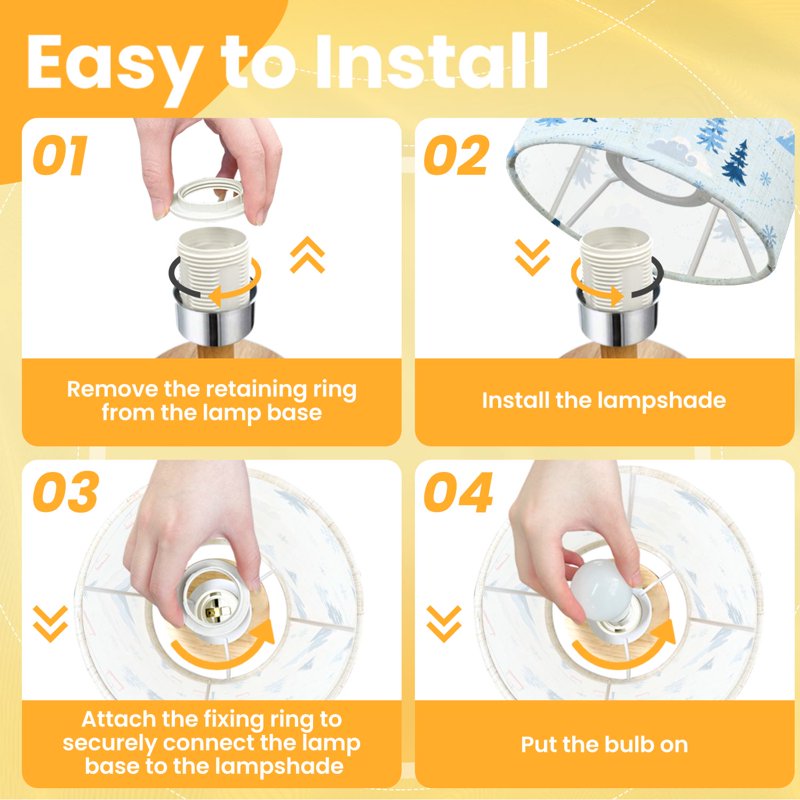 Easy to Install

01

Remove the retaining ring from the lamp base

02

Install the lampshade

03

Attach the fixing ring to securely connect the lamp base to the lampshade

04

Put the bulb on