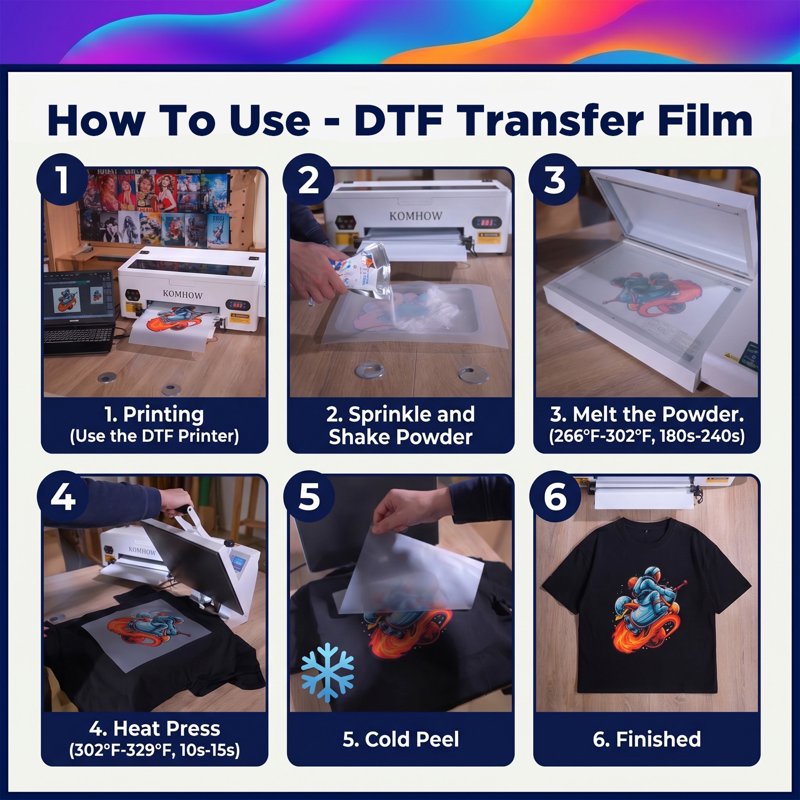 How To Use - DTF Transfer Film

1

KOMHOW

1. Printing
(Use the DTF Printer)

2

KOMHOW

2. Sprinkle and Shake Powder

3

3. Melt the Powder.
(266°F-302°F, 180s-240s)

4

KOMHOW

4. Heat Press
(302°F-329°F, 10s-15s)

5

5. Cold Peel

6

6. Finished