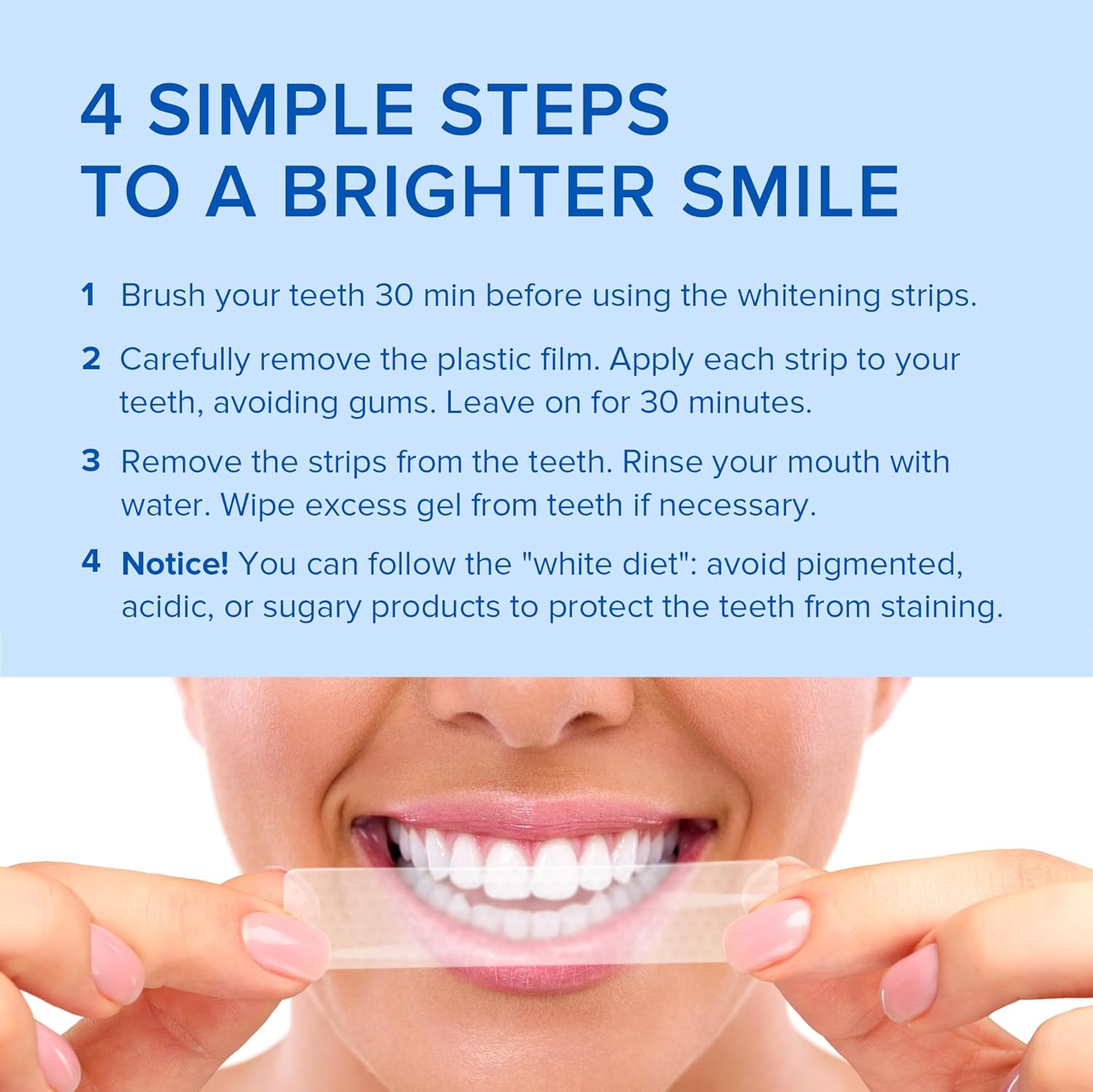 4 SIMPLE STEPS TO A BRIGHTER SMILE

1 Brush your teeth 30 min before using the whitening strips.

2 Carefully remove the plastic film. Apply each strip to your teeth, avoiding gums. Leave on for 30 minutes.

3 Remove the strips from the teeth. Rinse your mouth with water. Wipe excess gel from teeth if necessary.

4 Notice! You can follow the "white diet": avoid pigmented, acidic, or sugary products to protect the teeth from staining.