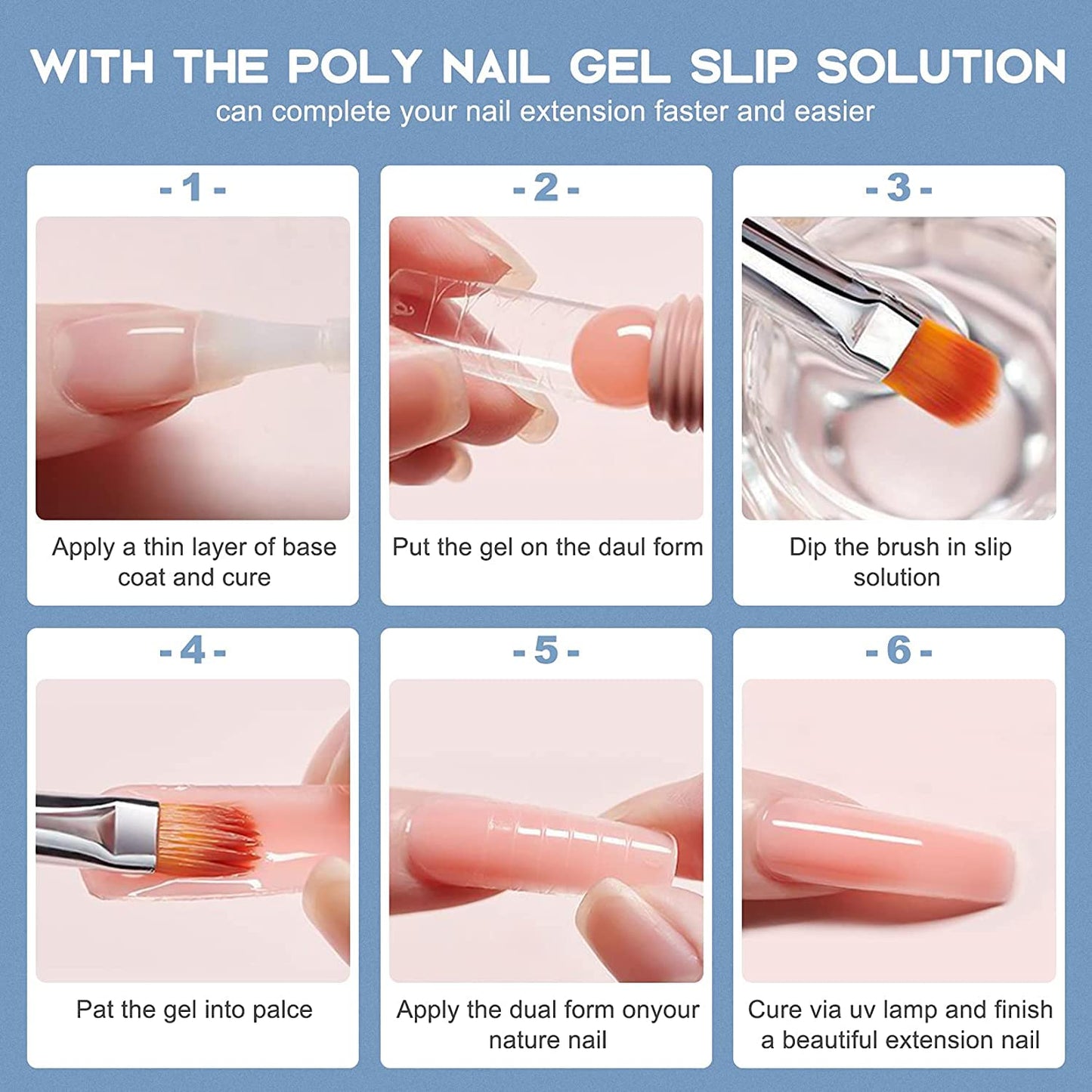 WITH THE POLY NAIL GEL SLIP SOLUTION
can complete your nail extension faster and easier

- 1 -
Apply a thin layer of base coat and cure

- 2 -
Put the gel on the daul form

- 3 -
Dip the brush in slip solution

- 4 -
Pat the gel into palce

- 5 -
Apply the dual form onyour nature nail

- 6 -
Cure via uv lamp and finish a beautiful extension nail